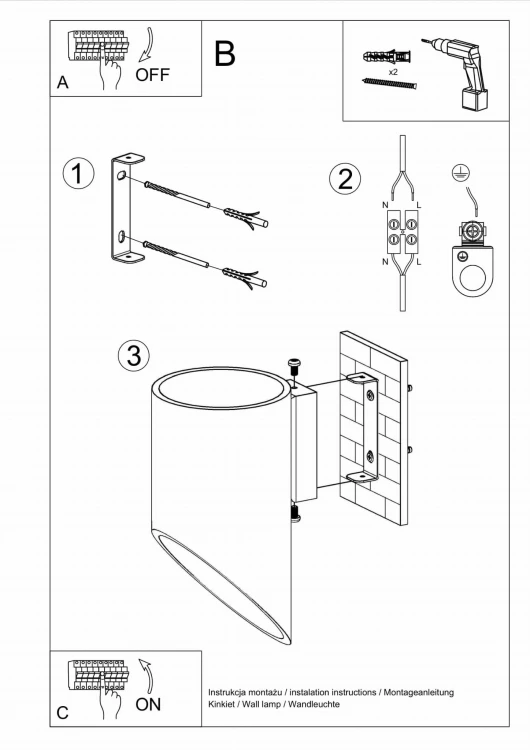 A
OFF
B
x2
1
2
N
L
N
L
3
C
ON
Instrukcja montażu / instalation instructions / Montageanleitung
Kinkiet / Wall lamp / Wandleuchte